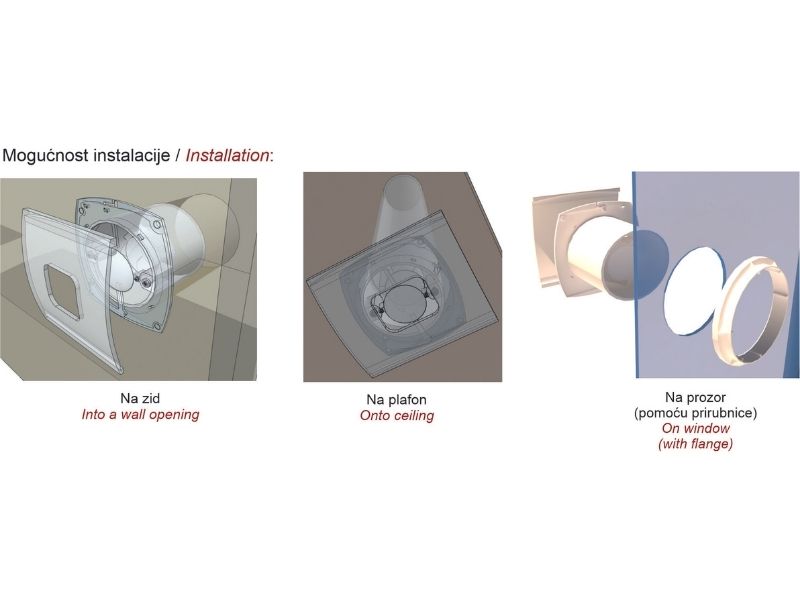 Mogućnost instalacije / Installation:

Na zid
Into a wall opening

Na plafon
Onto ceiling

Na prozor
(pomoću prirubnice)
On window
(with flange)